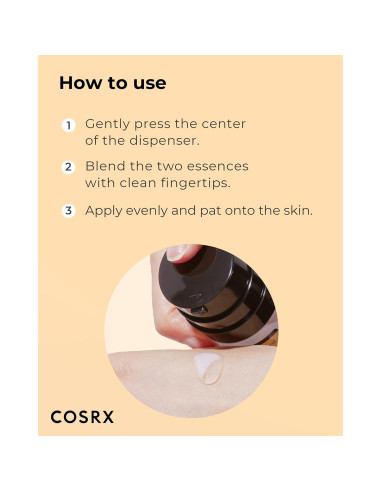 How to use

1 Gently press the center of the dispenser.

2 Blend the two essences with clean fingertips.

3 Apply evenly and pat onto the skin.

COSRX