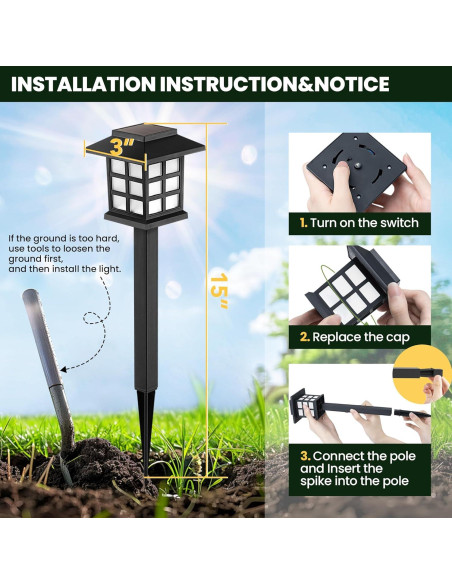 INSTALLATION INSTRUCTION&NOTICE

3"

15"

If the ground is too hard, use tools to loosen the ground first, and then install the light.

1. Turn on the switch

2. Replace the cap

3. Connect the pole and Insert the spike into the pole