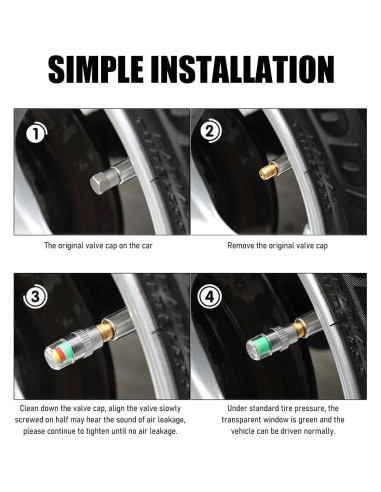 SIMPLE INSTALLATION

1

The original valve cap on the car

2

Remove the original valve cap

3

Clean down the valve cap, align the valve slowly screwed on half may hear the sound of air leakage, please continue to tighten until no air leakage.

4

Under standard tire pressure, the transparent window is green and the vehicle can be driven normally.