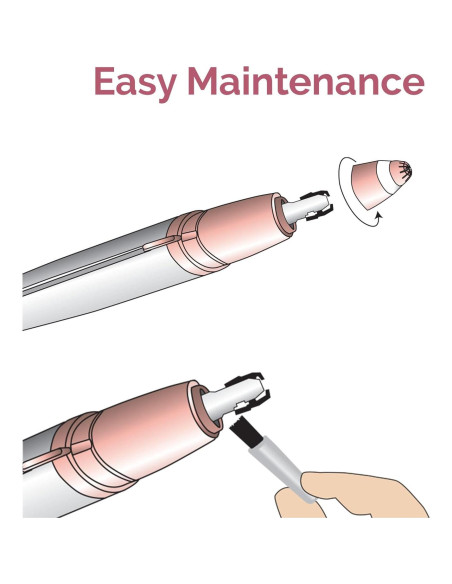 Easy Maintenance