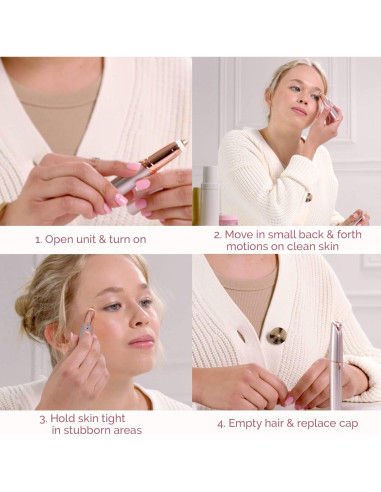 1. Open unit & turn on

2. Move in small back & forth motions on clean skin

3. Hold skin tight in stubborn areas

4. Empty hair & replace cap