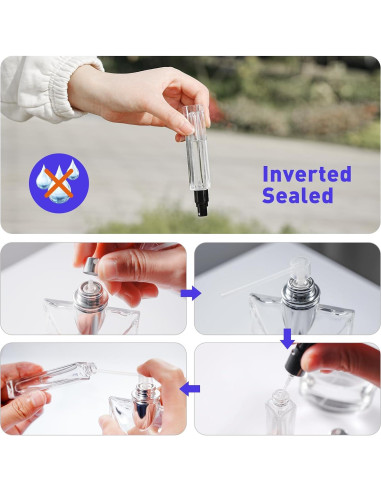 Inverted
Sealed