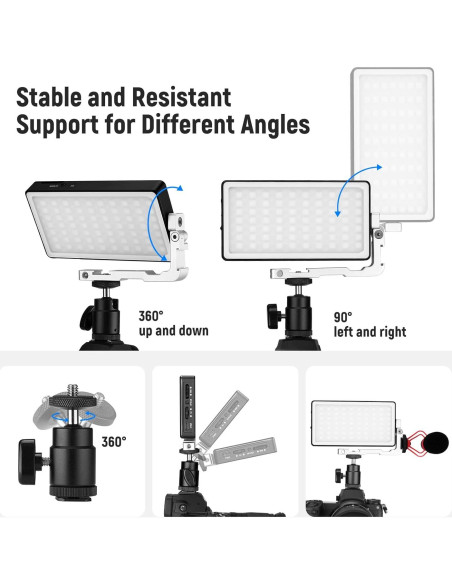 Stable and Resistant Support for Different Angles

360° up and down

90° left and right

360°