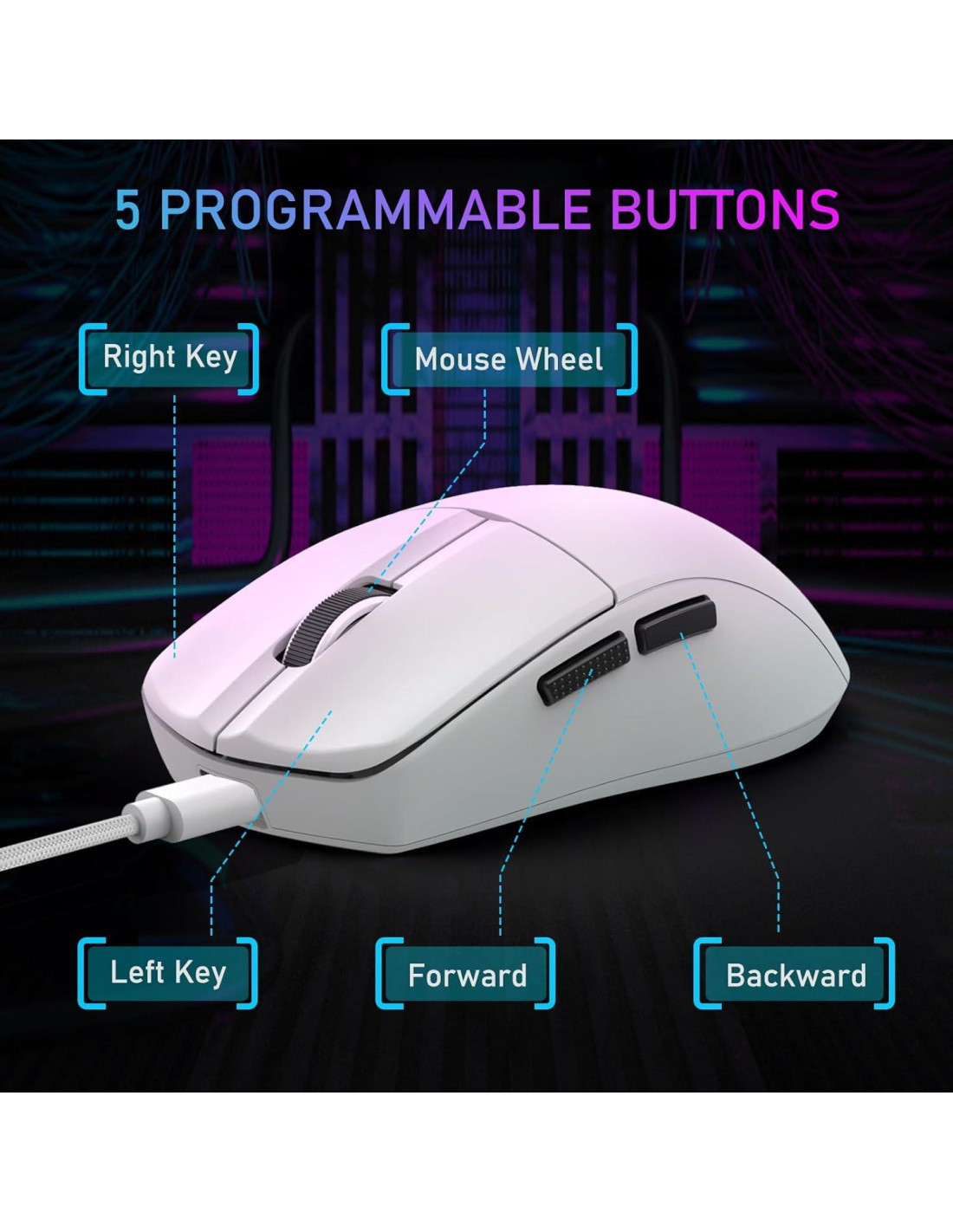 5 PROGRAMMABLE BUTTONS

Right Key

Mouse Wheel

Left Key

Forward

Backward