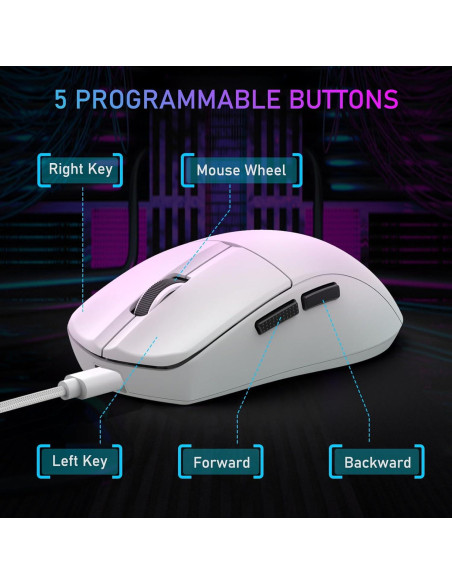 5 PROGRAMMABLE BUTTONS

Right Key

Mouse Wheel

Left Key

Forward

Backward