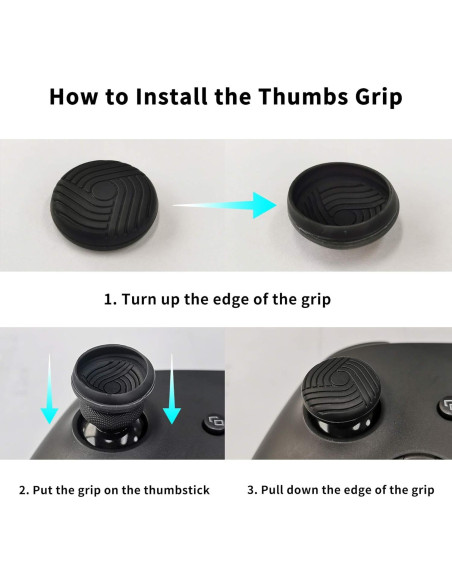 How to Install the Thumbs Grip

1. Turn up the edge of the grip

2. Put the grip on the thumbstick

3. Pull down the edge of the grip