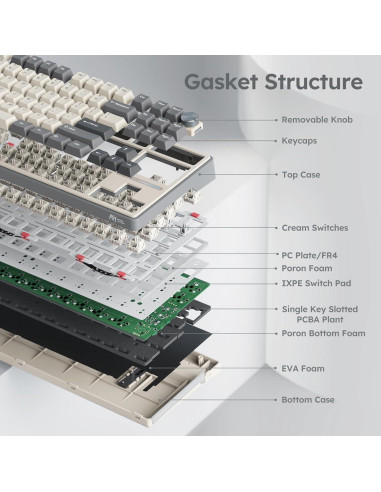 Gasket Structure

Removable Knob

Keycaps

Top Case

Cream Switches

PC Plate/FR4

Poron Foam

IXPE Switch Pad

Single Key Slotted PCBA Plant

Poron Bottom Foam

EVA Foam

Bottom Case