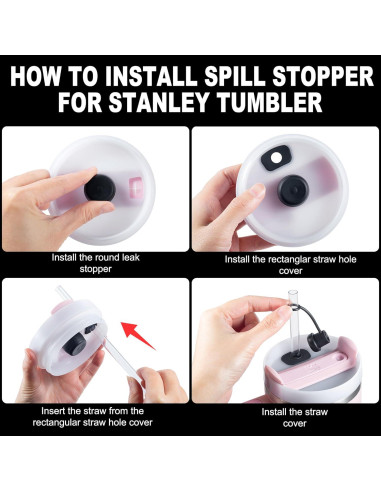 HOW TO INSTALL SPILL STOPPER FOR STANLEY TUMBLER

Install the round leak stopper

Install the rectanglar straw hole cover

Insert the straw from the rectangular straw hole cover

Install the straw cover