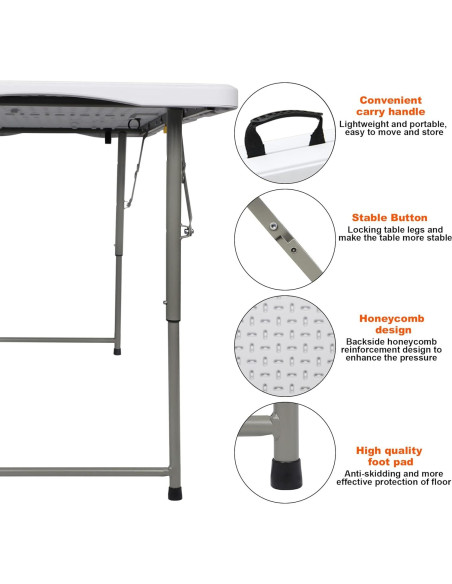 Convenient carry handle
Lightweight and portable, easy to move and store

Stable Button
Locking table legs and make the table more stable

Honeycomb design
Backside honeycomb reinforcement design to enhance the pressure

High quality foot pad
Anti-skidding and more effective protection of floor