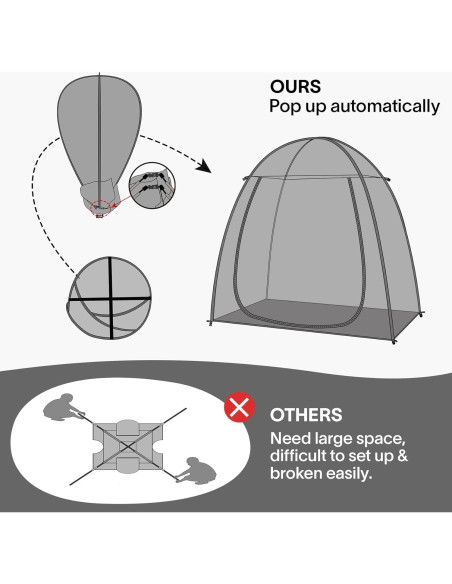 OURS
Pop up automatically

OTHERS
Need large space, difficult to set up & broken easily.