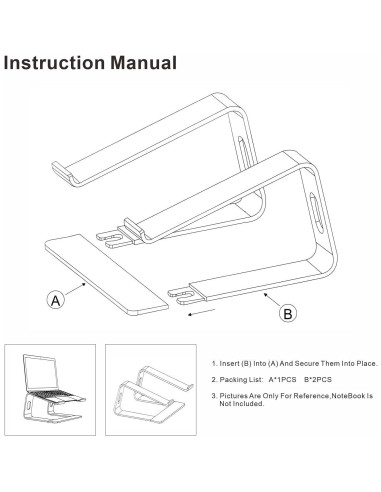 Instruction Manual

A

B

1. Insert (B) Into (A) And Secure Them Into Place.

2. Packing List: A*1PCS B*2PCS

3. Pictures Are Only For Reference,NoteBook Is Not Included.