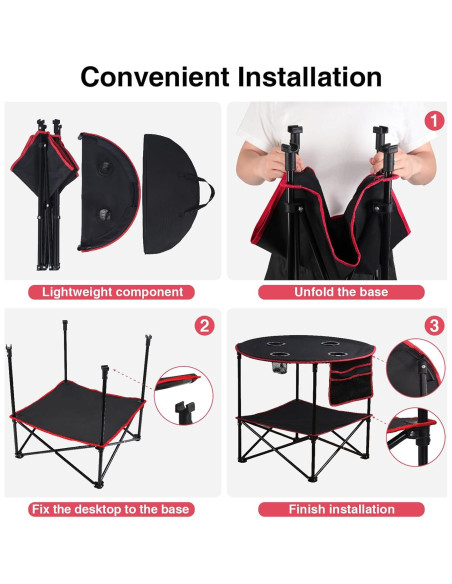 Convenient Installation

Lightweight component

1

Unfold the base

2

Fix the desktop to the base

3

Finish installation