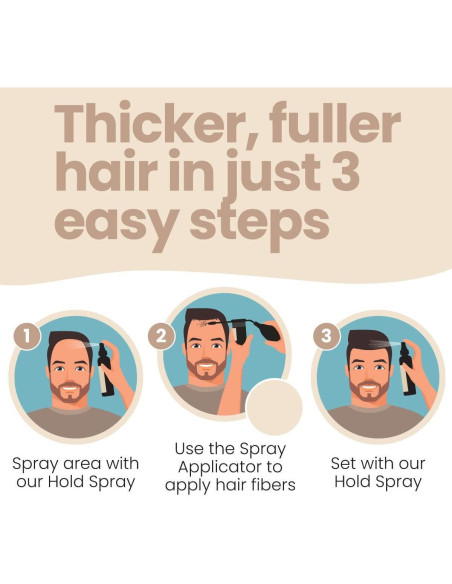 Thicker, fuller hair in just 3 easy steps

1

Spray area with our Hold Spray

2

Use the Spray Applicator to apply hair fibers

3

Set with our Hold Spray