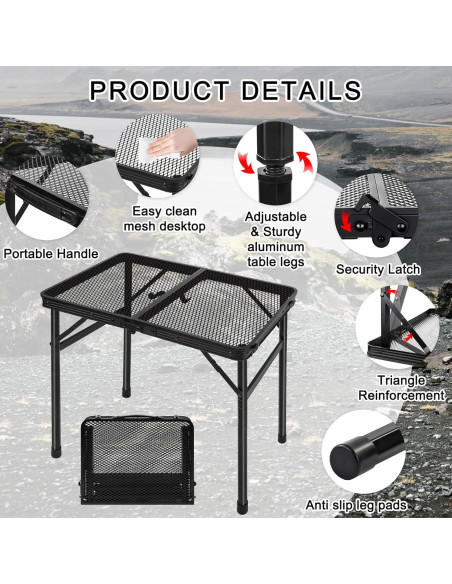 PRODUCT DETAILS

Portable Handle

Easy clean mesh desktop

Adjustable & Sturdy aluminum table legs

Security Latch

Triangle Reinforcement

Anti slip leg pads