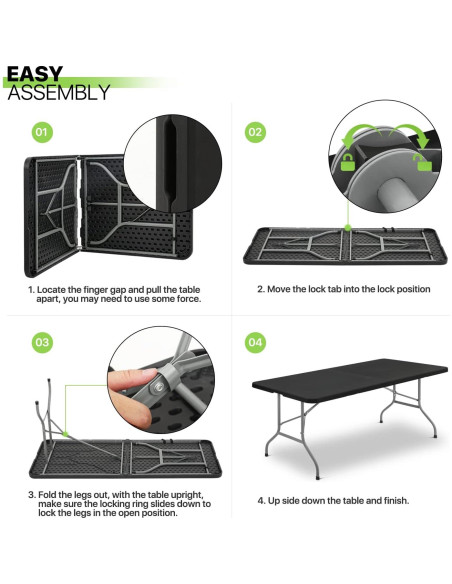 EASY
ASSEMBLY

01

1. Locate the finger gap and pull the table apart, you may need to use some force.

02

2. Move the lock tab into the lock position

03

3. Fold the legs out, with the table upright, make sure the locking ring slides down to lock the legs in the open position.

04

4. Up side down the table and finish.