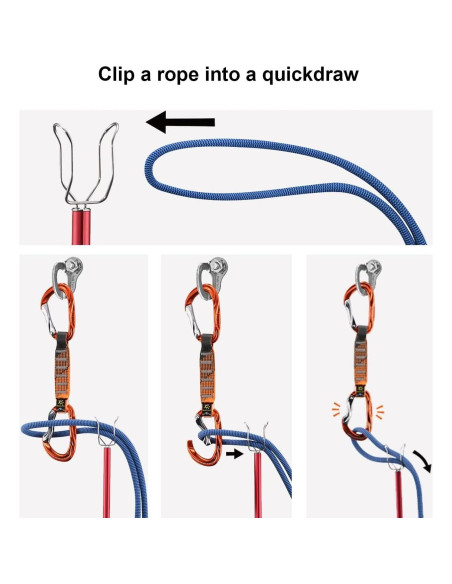 Clip a rope into a quickdraw