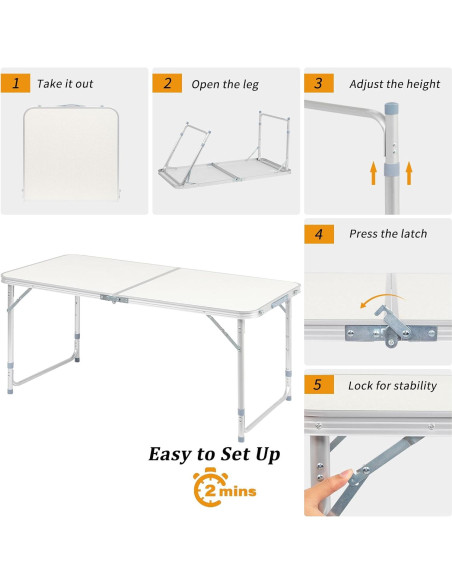 1 Take it out

2 Open the leg

3 Adjust the height

4 Press the latch

5 Lock for stability

Easy to Set Up

2 mins