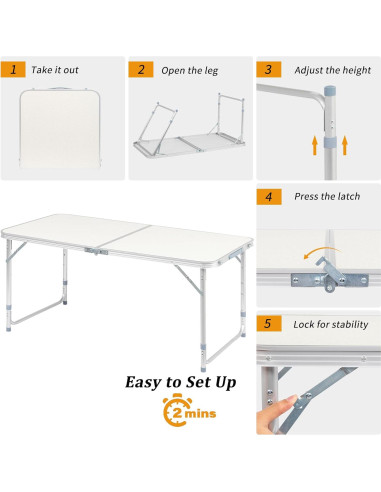 1 Take it out

2 Open the leg

3 Adjust the height

4 Press the latch

5 Lock for stability

Easy to Set Up

2 mins