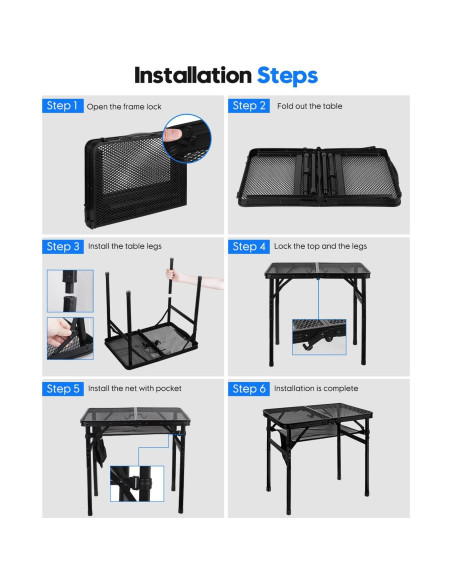 Installation Steps

Step 1 Open the frame lock

Step 2 Fold out the table

Step 3 Install the table legs

Step 4 Lock the top and the legs

Step 5 Install the net with pocket

Step 6 Installation is complete