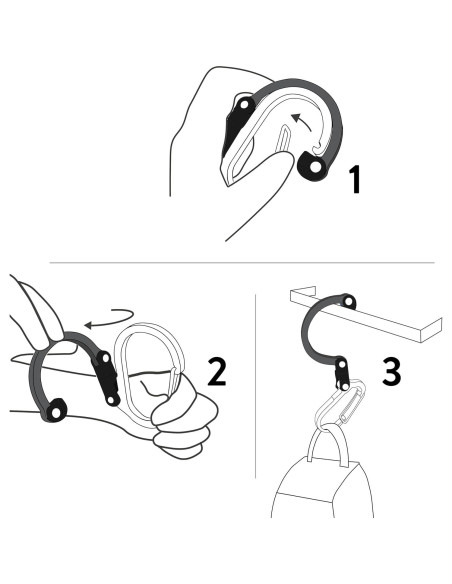 1

2

3