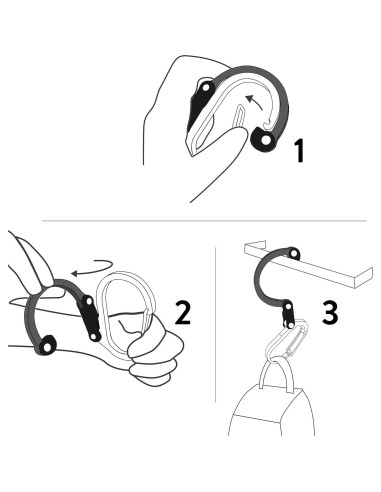 1

2

3