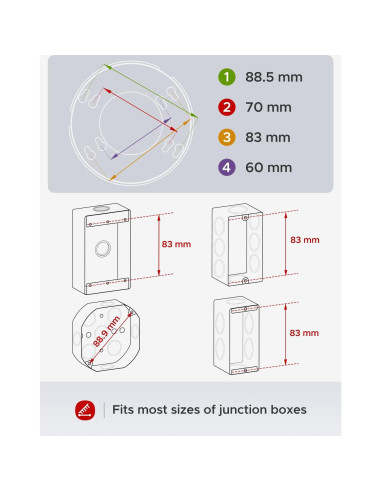 1 88.5 mm
2 70 mm
3 83 mm
4 60 mm

83 mm
83 mm
88.9 mm
83 mm

Fits most sizes of junction boxes