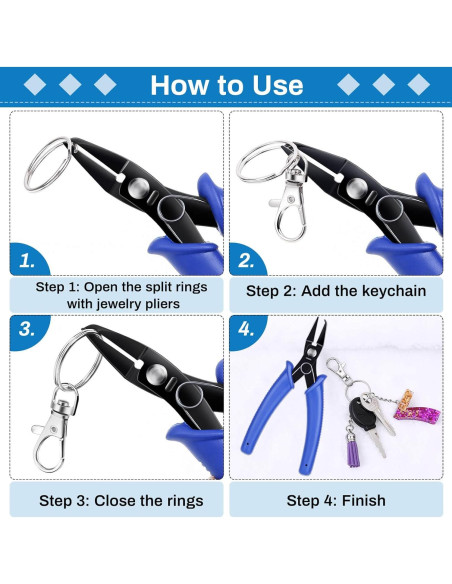 How to Use

1.

Step 1: Open the split rings with jewelry pliers

2.

Step 2: Add the keychain

3.

Step 3: Close the rings

4.

Step 4: Finish