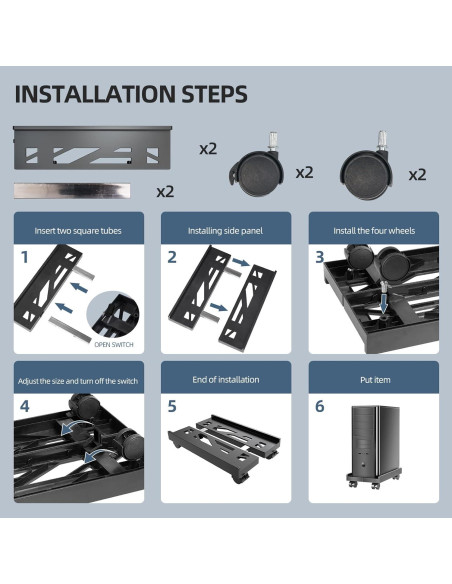 INSTALLATION STEPS

x2

x2

x2

x2

Insert two square tubes

1

OPEN SWITCH

Installing side panel

2

Install the four wheels

3

Adjust the size and turn off the switch

4

End of installation

5

Put item

6