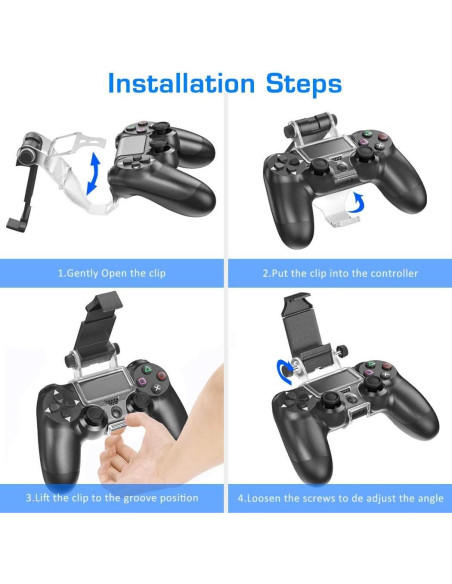 Installation Steps

1.Gently Open the clip

2.Put the clip into the controller

3.Lift the clip to the groove position

4.Loosen the screws to de adjust the angle