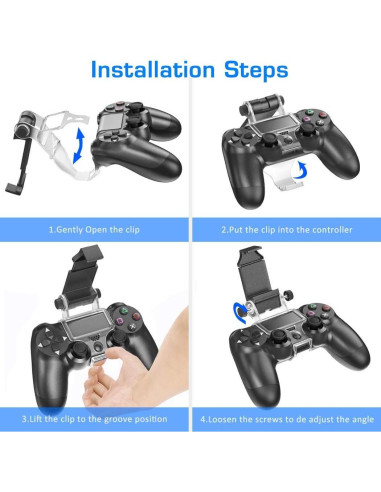 Installation Steps

1.Gently Open the clip

2.Put the clip into the controller

3.Lift the clip to the groove position

4.Loosen the screws to de adjust the angle