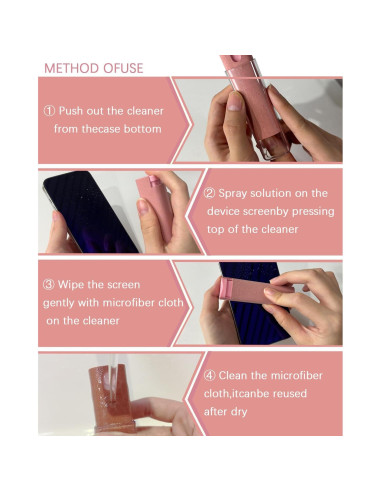 METHOD OFUSE

① Push out the cleaner from thecase bottom

② Spray solution on the device screenby pressing top of the cleaner

③ Wipe the screen gently with microfiber cloth on the cleaner

④ Clean the microfiber cloth,itcanbe reused after dry