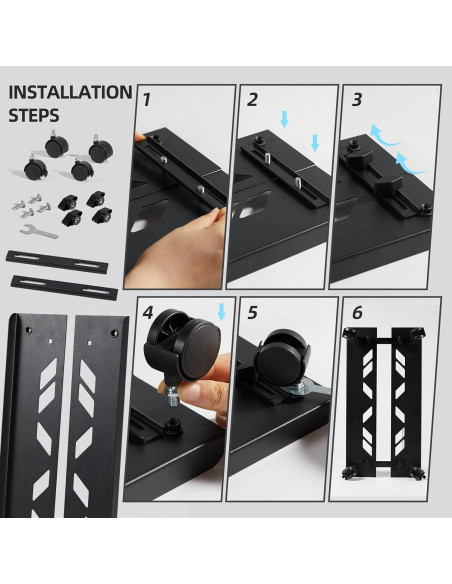 INSTALLATION STEPS

1

2

3

4

5

6