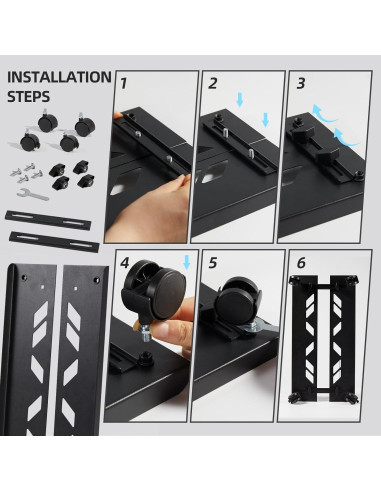 INSTALLATION STEPS

1

2

3

4

5

6