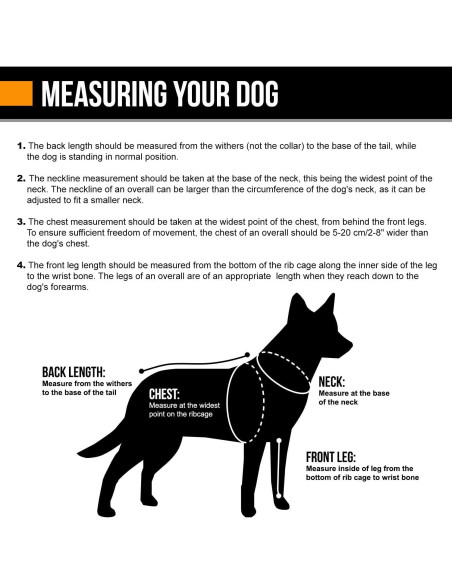 MEASURING YOUR DOG

1. The back length should be measured from the withers (not the collar) to the base of the tail, while the dog is standing in normal position.

2. The neckline measurement should be taken at the base of the neck, this being the widest point of the neck. The neckline of an overall can be larger than the circumference of the dog's neck, as it can be adjusted to fit a smaller neck.

3. The chest measurement should be taken at the widest point of the chest, from behind the front legs. To ensure sufficient freedom of movement, the chest of an overall should be 5-20 cm/2-8" wider than the dog's chest.

4. The front leg length should be measured from the bottom of the rib cage along the inner side of the leg to the wrist bone. The legs of an overall are of an appropriate length when they reach down to the dog's forearms.

BACK LENGTH:
Measure from the withers to the base of the tail

CHEST:
Measure at the widest point on the ribcage

NECK:
Measure at the base of the neck

FRONT LEG:
Measure inside of leg from the bottom of rib cage to wrist bone