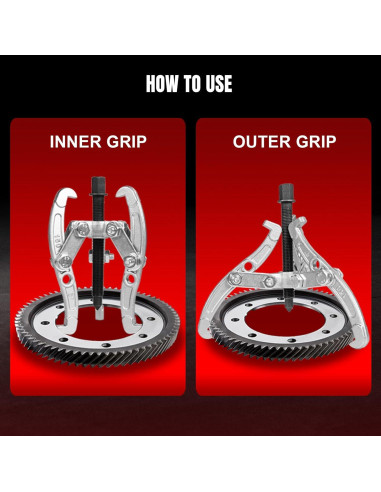 HOW TO USE

INNER GRIP

OUTER GRIP