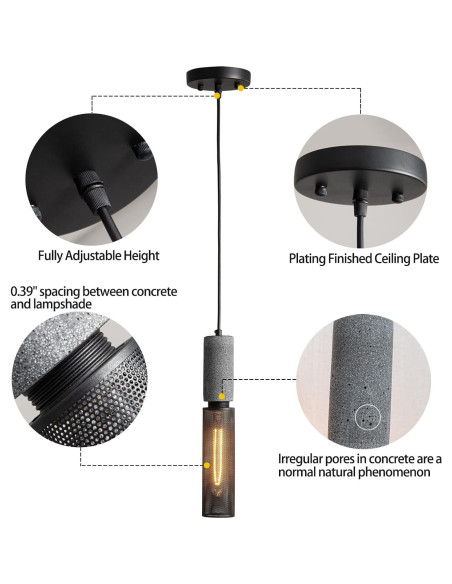 Fully Adjustable Height

Plating Finished Ceiling Plate

0.39" spacing between concrete and lampshade

Irregular pores in concrete are a normal natural phenomenon