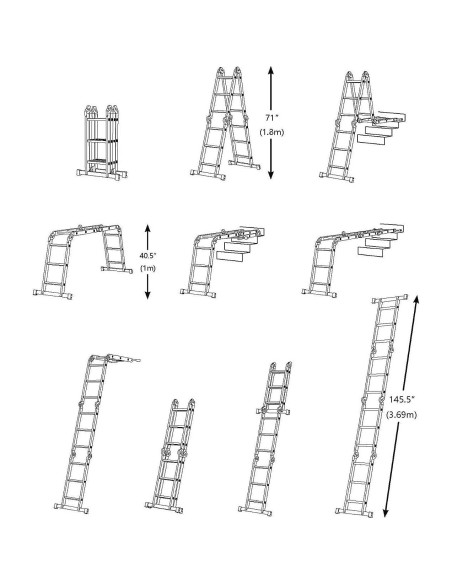 71"
(1.8m)

40.5"
(1m)

145.5"
(3.69m)