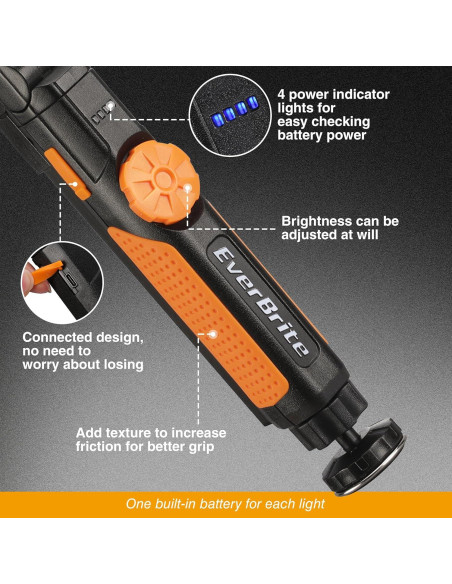 4 power indicator lights for easy checking battery power

Brightness can be adjusted at will

EverBrite

Connected design, no need to worry about losing

Add texture to increase friction for better grip

One built-in battery for each light