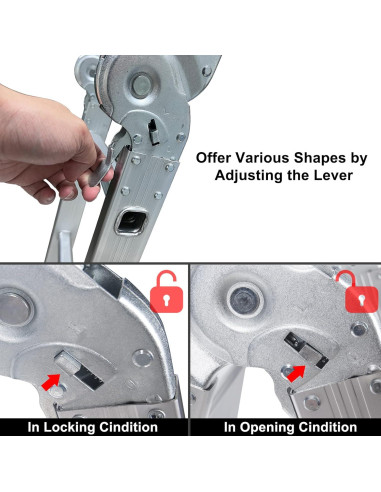 Offer Various Shapes by Adjusting the Lever

In Locking Cindition

In Opening Cindition