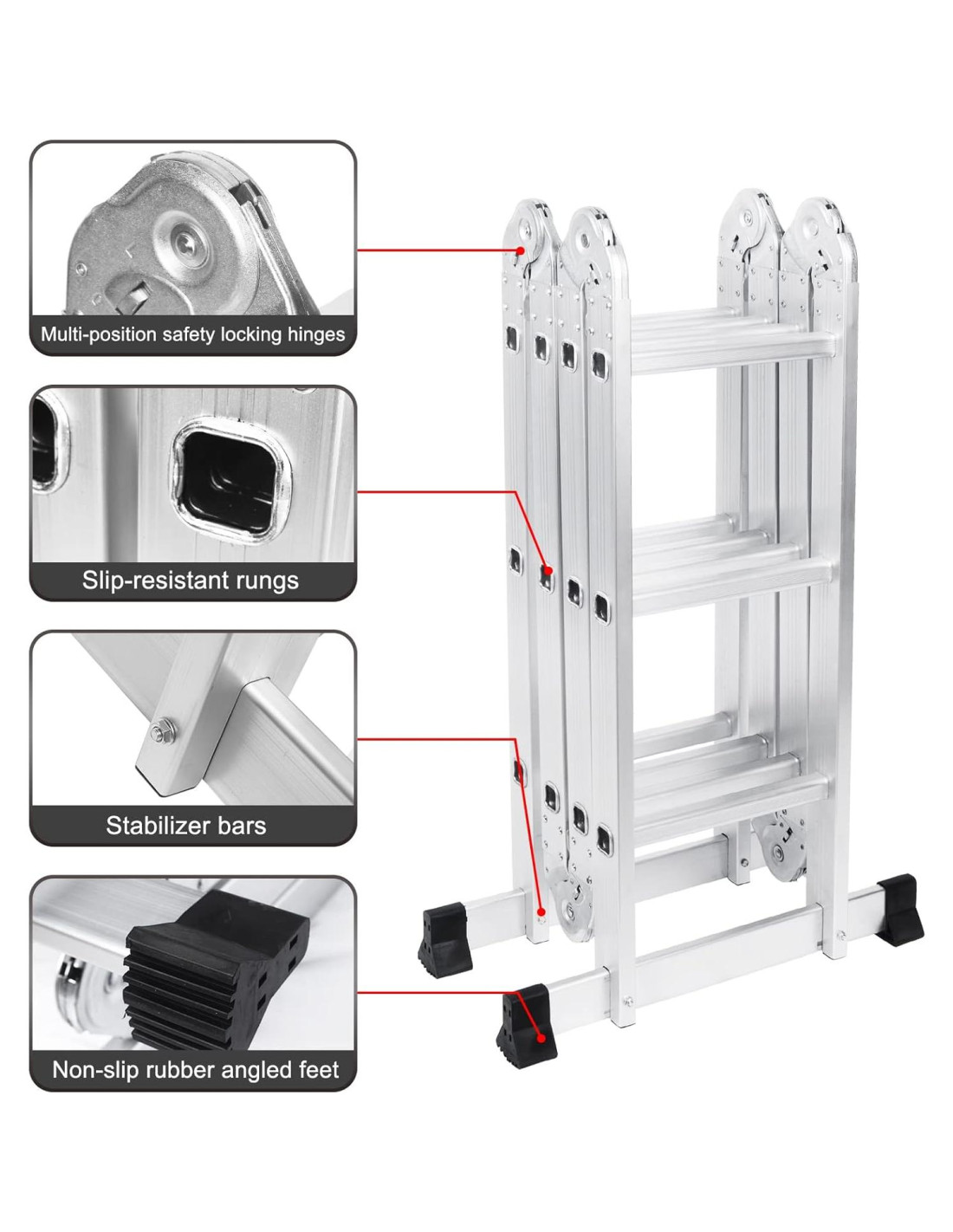 Multi-position safety locking hinges

Slip-resistant rungs

Stabilizer bars

Non-slip rubber angled feet