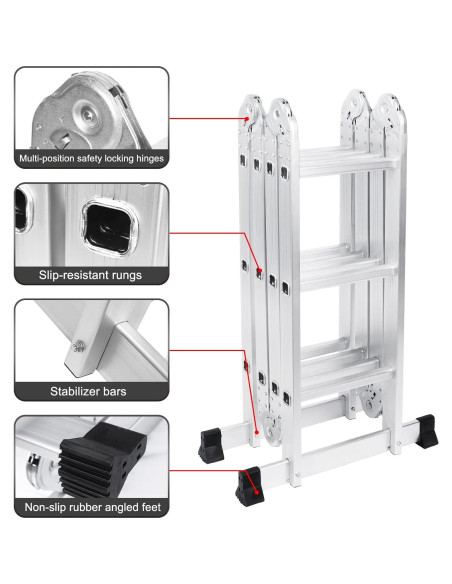 Multi-position safety locking hinges

Slip-resistant rungs

Stabilizer bars

Non-slip rubber angled feet