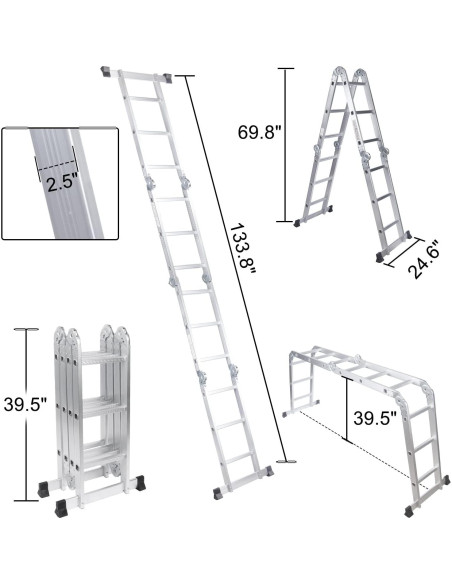 2.5"

133.8"

69.8"

24.6"

39.5"

39.5"