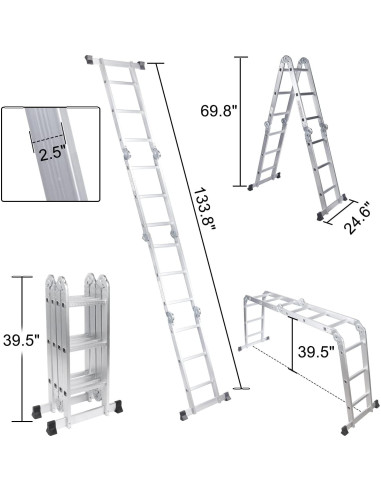 2.5"

133.8"

69.8"

24.6"

39.5"

39.5"