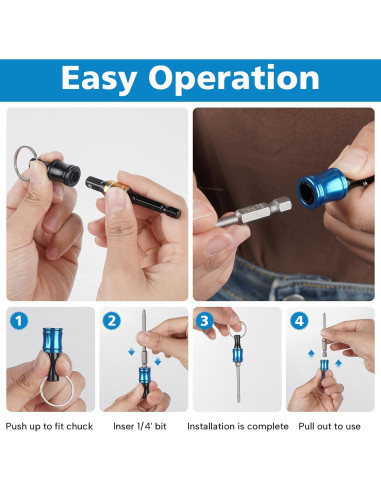 Easy Operation

1

Push up to fit chuck

2

Inser 1/4' bit

3

Installation is complete

4

Pull out to use