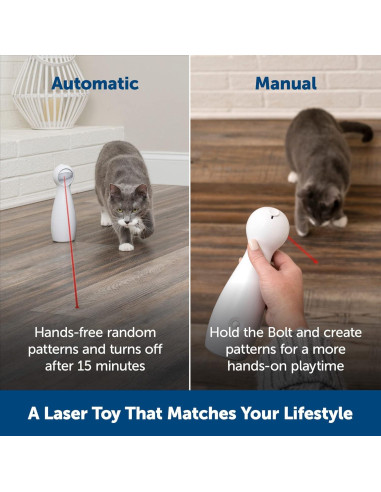 Automatic

Hands-free random patterns and turns off after 15 minutes

Manual

Hold the Bolt and create patterns for a more hands-on playtime

A Laser Toy That Matches Your Lifestyle