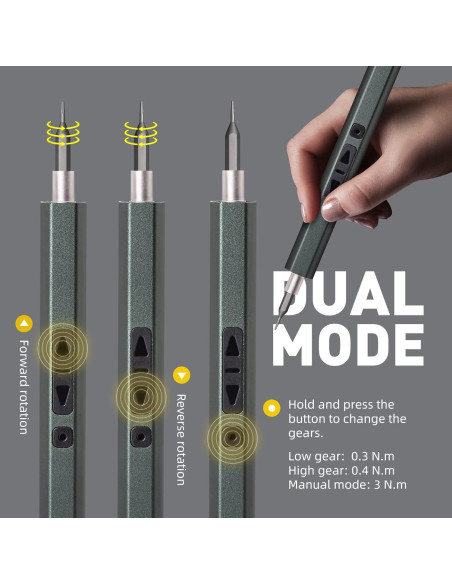 Forward rotation

Reverse rotation

DUAL MODE

Hold and press the button to change the gears.

Low gear: 0.3 N.m
High gear: 0.4 N.m
Manual mode: 3 N.m