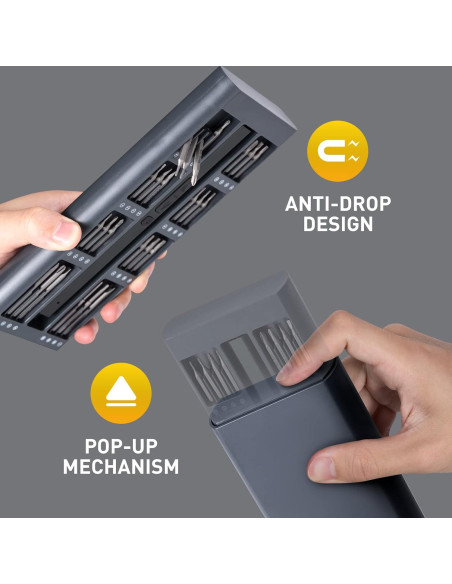 ANTI-DROP
DESIGN

POP-UP
MECHANISM