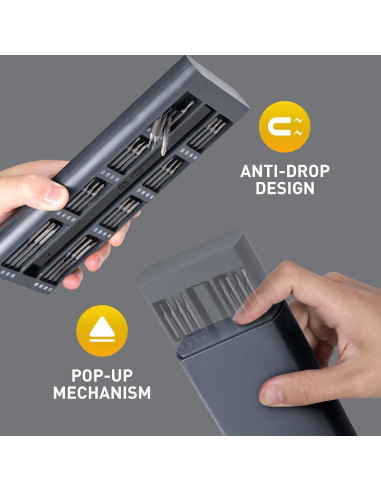 ANTI-DROP DESIGN

POP-UP MECHANISM