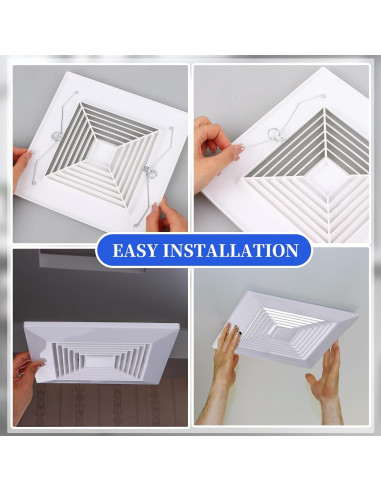 EASY INSTALLATION