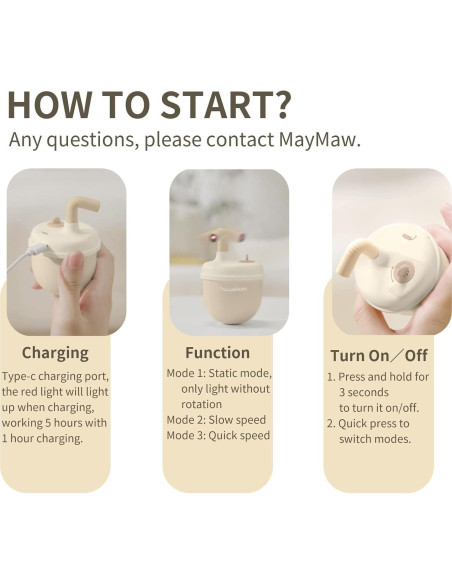 HOW TO START?
Any questions, please contact MayMaw.

Charging
Type-c charging port, the red light will light up when charging, working 5 hours with 1 hour charging.

Function
Mode 1: Static mode, only light without rotation
Mode 2: Slow speed
Mode 3: Quick speed

Turn On／Off
1. Press and hold for 3 seconds to turn it on/off.
2. Quick press to switch modes.